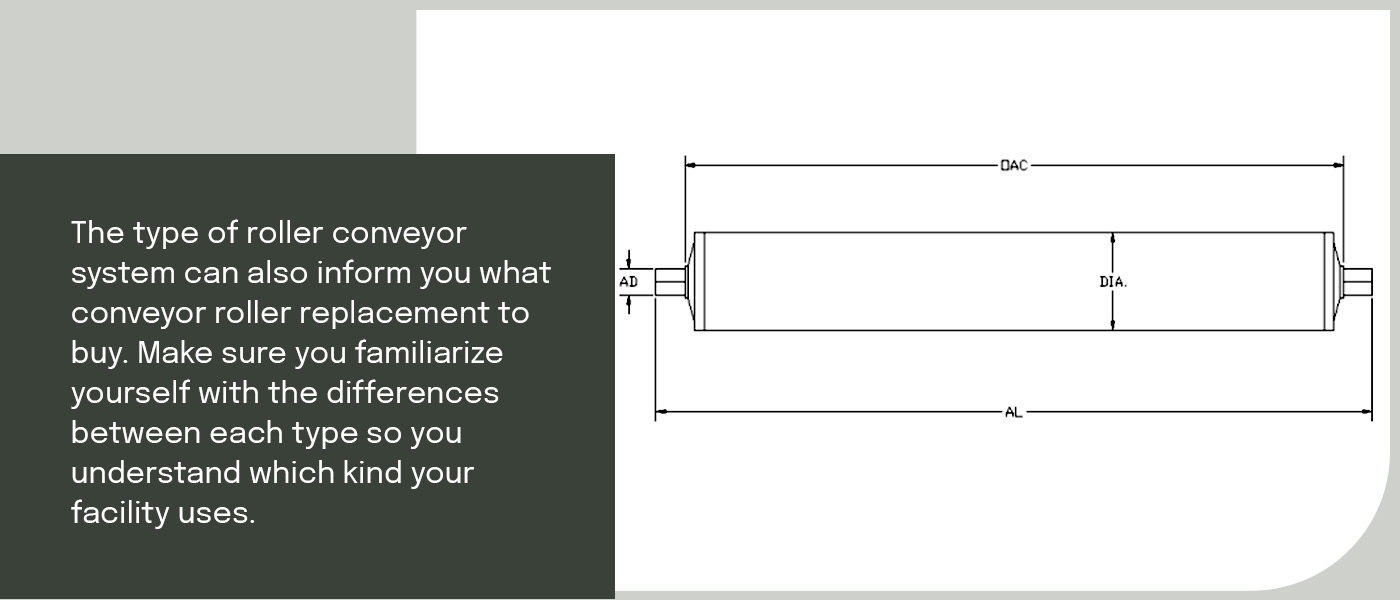 The type of roller conveyor system can also inform you what conveyor roller replacement to buy. Make sure you familiarize yourself with the differences between each type so you understand which kind your facility uses.

OAC

AD

DIA.

AL